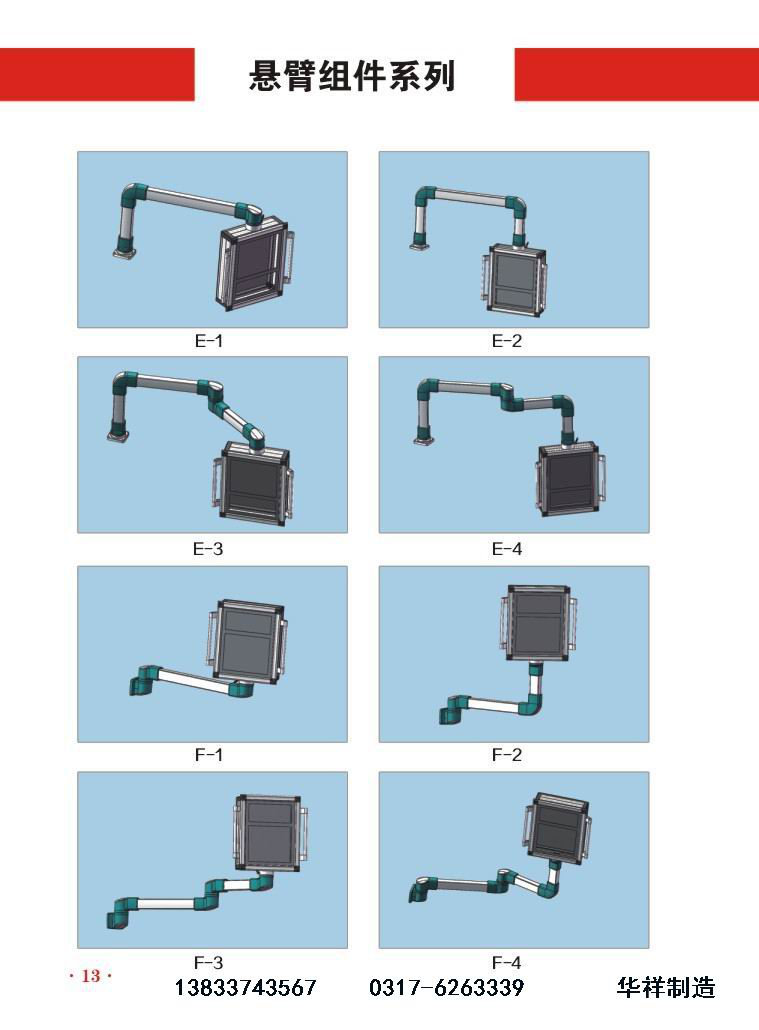 悬臂组件系列

E-1

E-2

E-3

E-4

F-1

F-2

F-3

F-4

· 13 ·

13833743567　　0317-6263339　　华祥制造