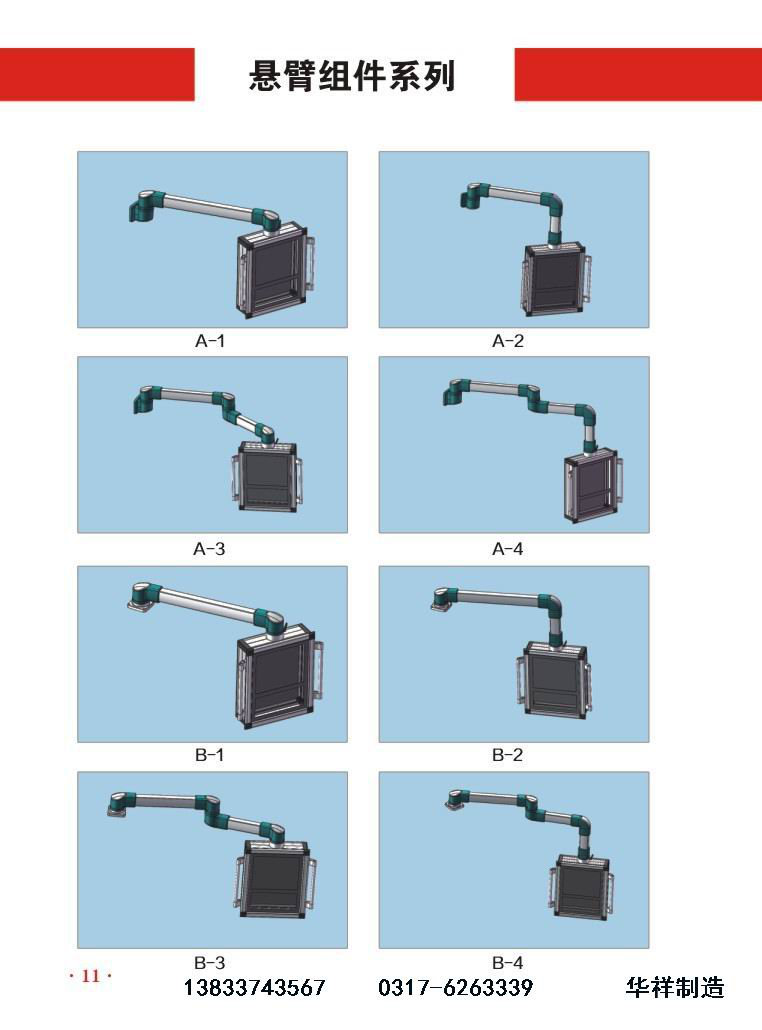 悬臂组件系列

A-1

A-2

A-3

A-4

B-1

B-2

B-3

B-4

· 11 ·

13833743567 0317-6263339 华祥制造